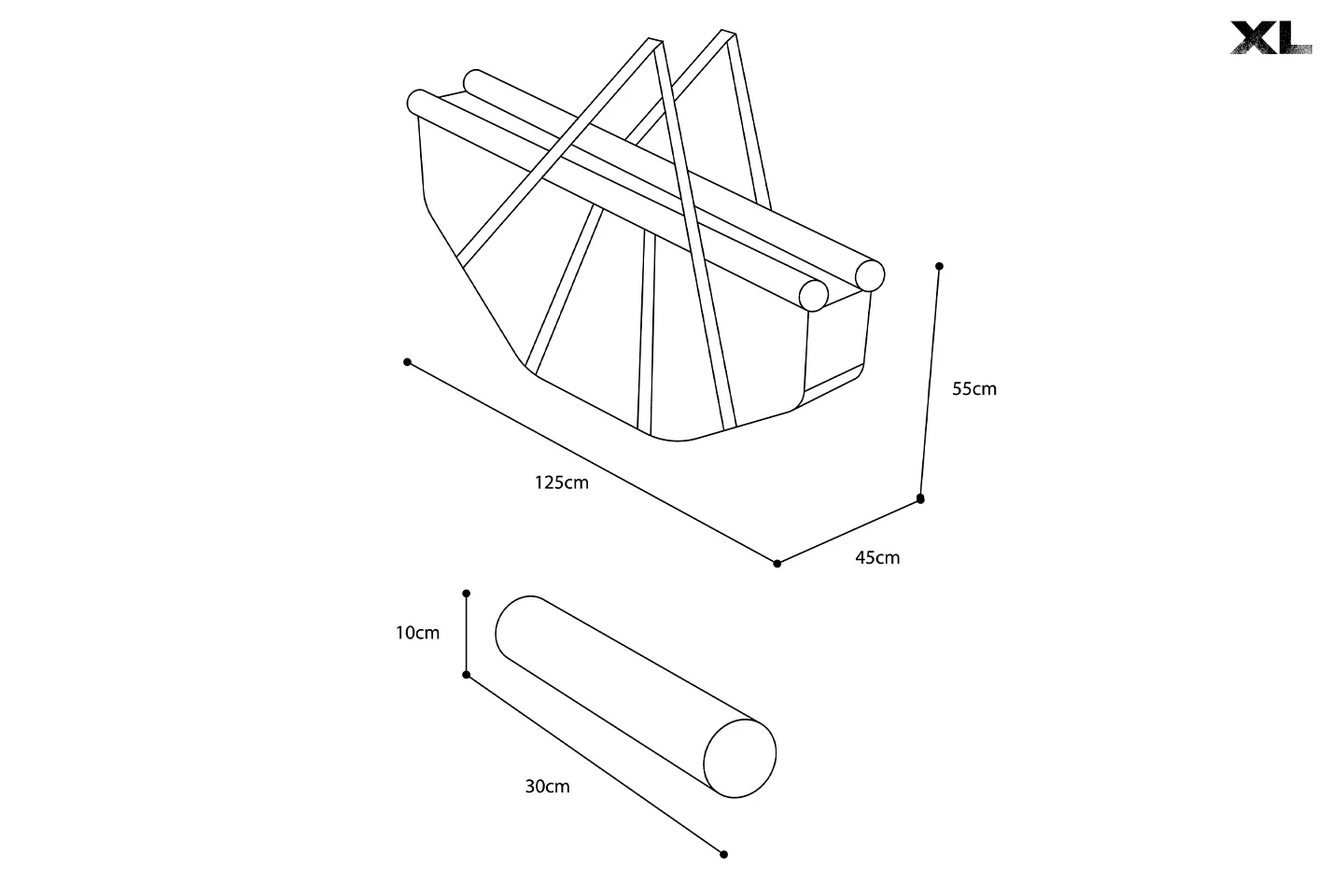 XL

55cm

125cm

45cm

10cm

30cm